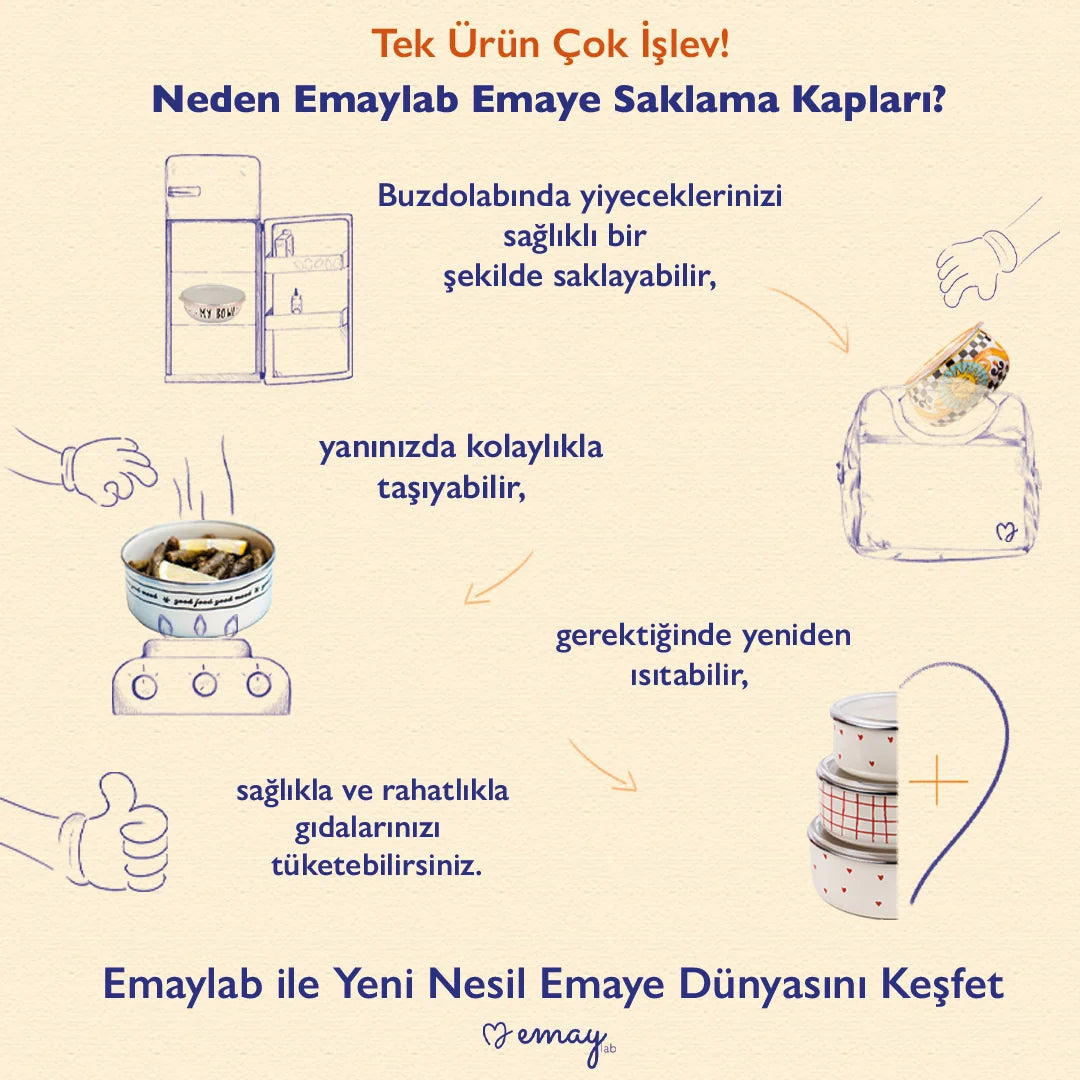 Tek Ürün Çok İşlev!
Neden Emaylab Emaye Saklama Kapları?

MY BOWL

Buzdolabında yiyeceklerinizi sağlıklı bir şekilde saklayabilir,

yanınızda kolaylıkla taşıyabilir,

good food good mood

gerektiğinde yeniden ısıtabilir,

sağlıkla ve rahatlıkla gıdalarınızı tüketebilirsiniz.

Emaylab ile Yeni Nesil Emaye Dünyasını Keşfet

emay lab